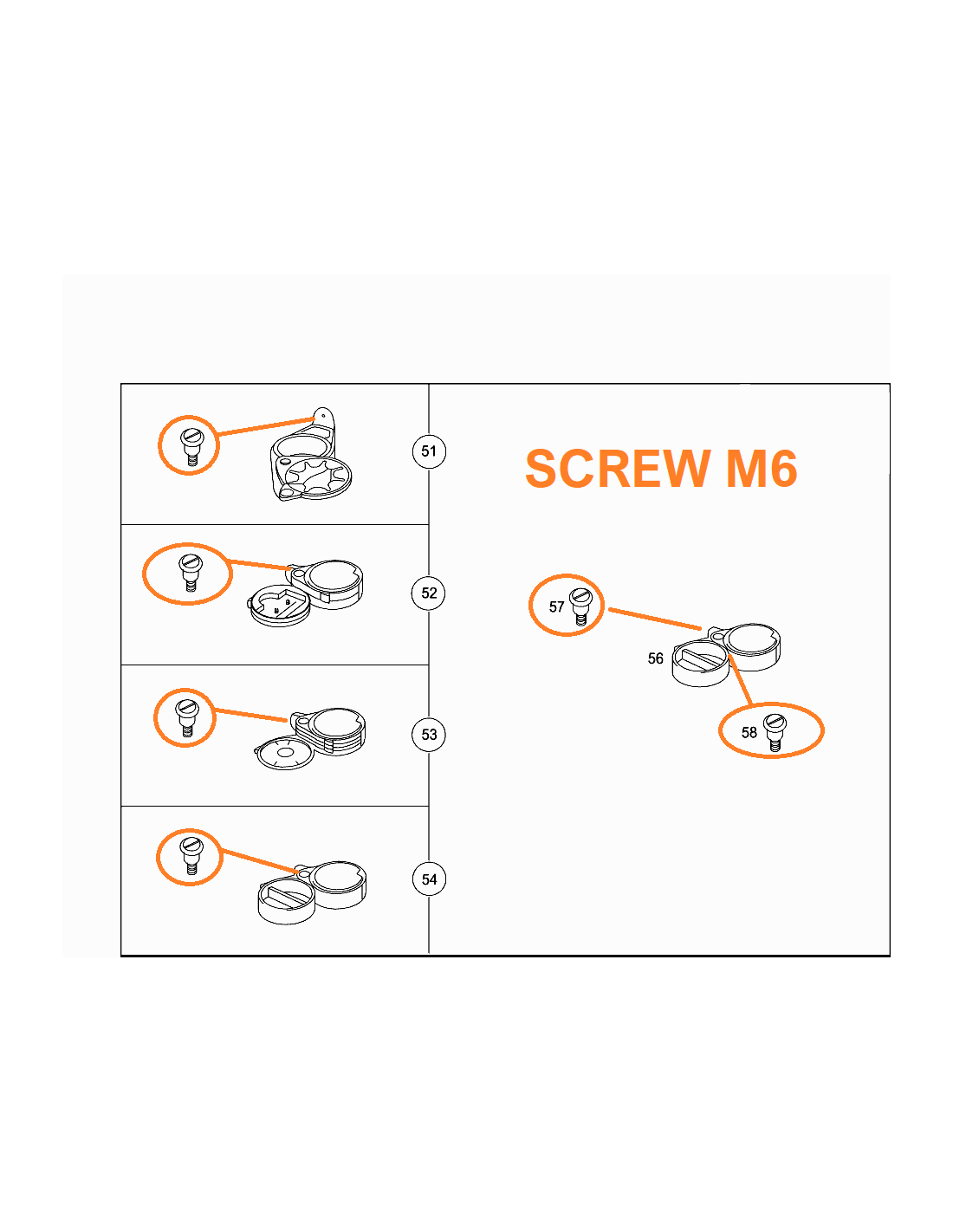 51

52

53

54

SCREW M6

57

56

58