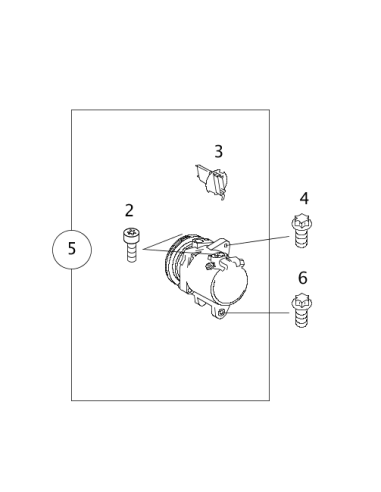 3
4
2
5
6