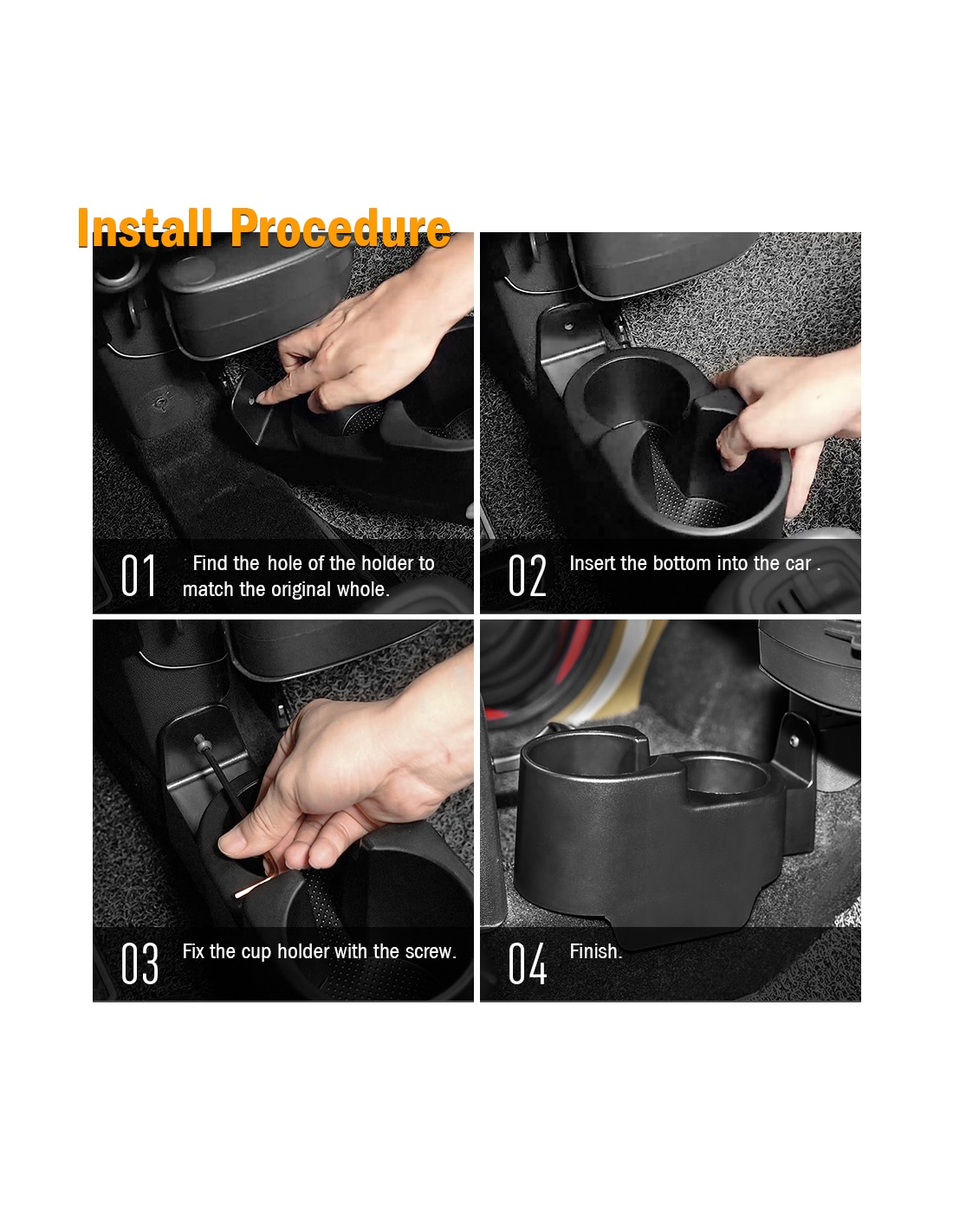 Install Procedure

01 Find the hole of the holder to match the original whole.

02 Insert the bottom into the car .

03 Fix the cup holder with the screw.

04 Finish.