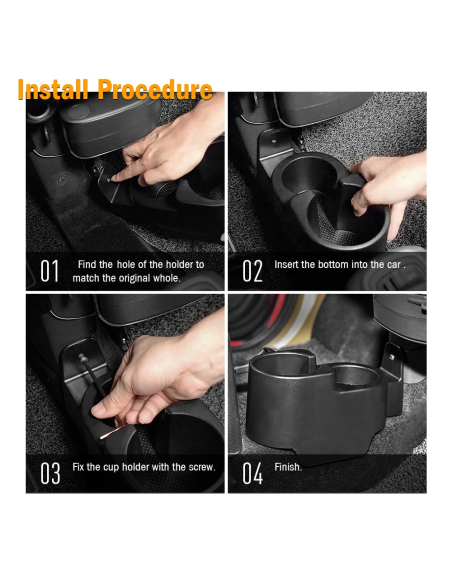 Install Procedure

01 Find the hole of the holder to match the original whole.

02 Insert the bottom into the car .

03 Fix the cup holder with the screw.

04 Finish.