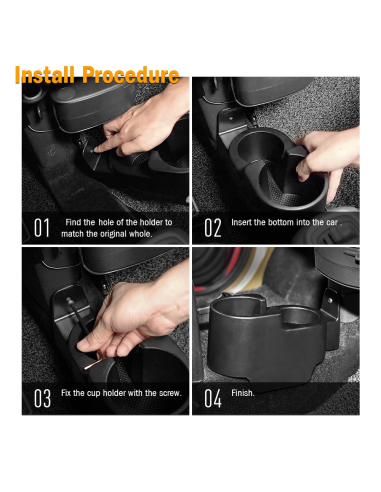 Install Procedure

01 Find the hole of the holder to match the original whole.

02 Insert the bottom into the car .

03 Fix the cup holder with the screw.

04 Finish.