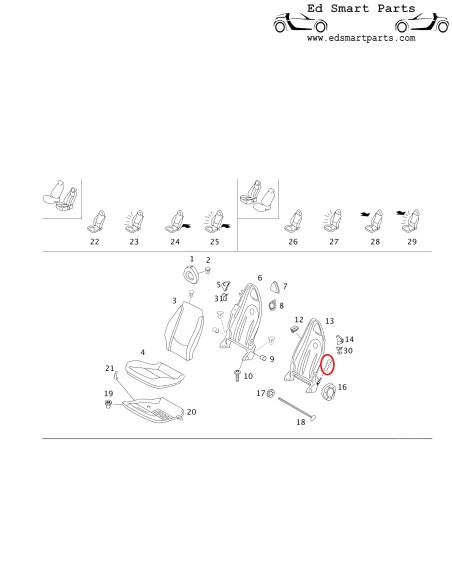 Ed Smart Parts
www.edsmartparts.com

22 23 24 25

26 27 28 29

1 2 3 4 5 31 6 7 8 9 10 12 13 14 30 16 17 18 19 20 21