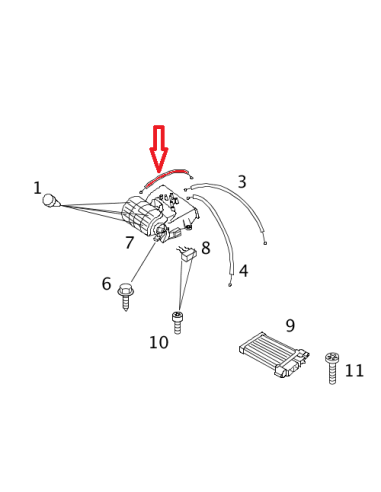 1
3
7
8
4
6
10
9
11