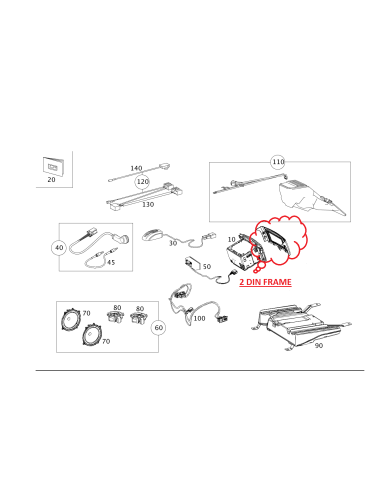 20

140

120

130

110

40

45

30

10

50

2 DIN FRAME

70

80

80

70

60

100

90