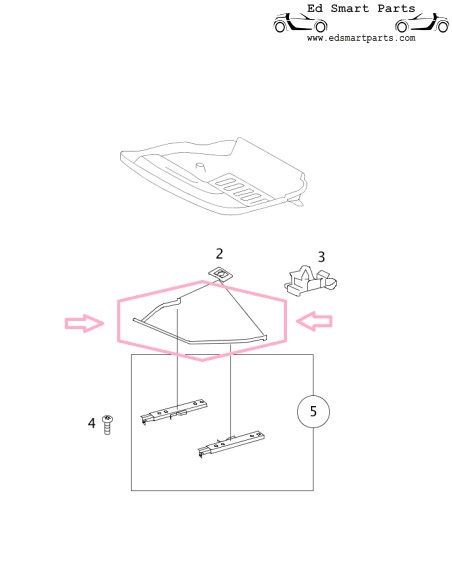 Ed Smart Parts
www.edsmartparts.com

2
3
4
5