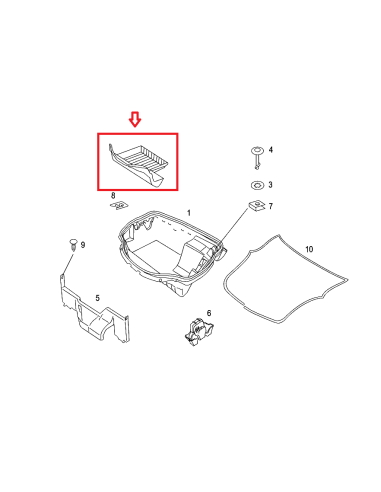 4
3
8
7
1
9
10
5
6