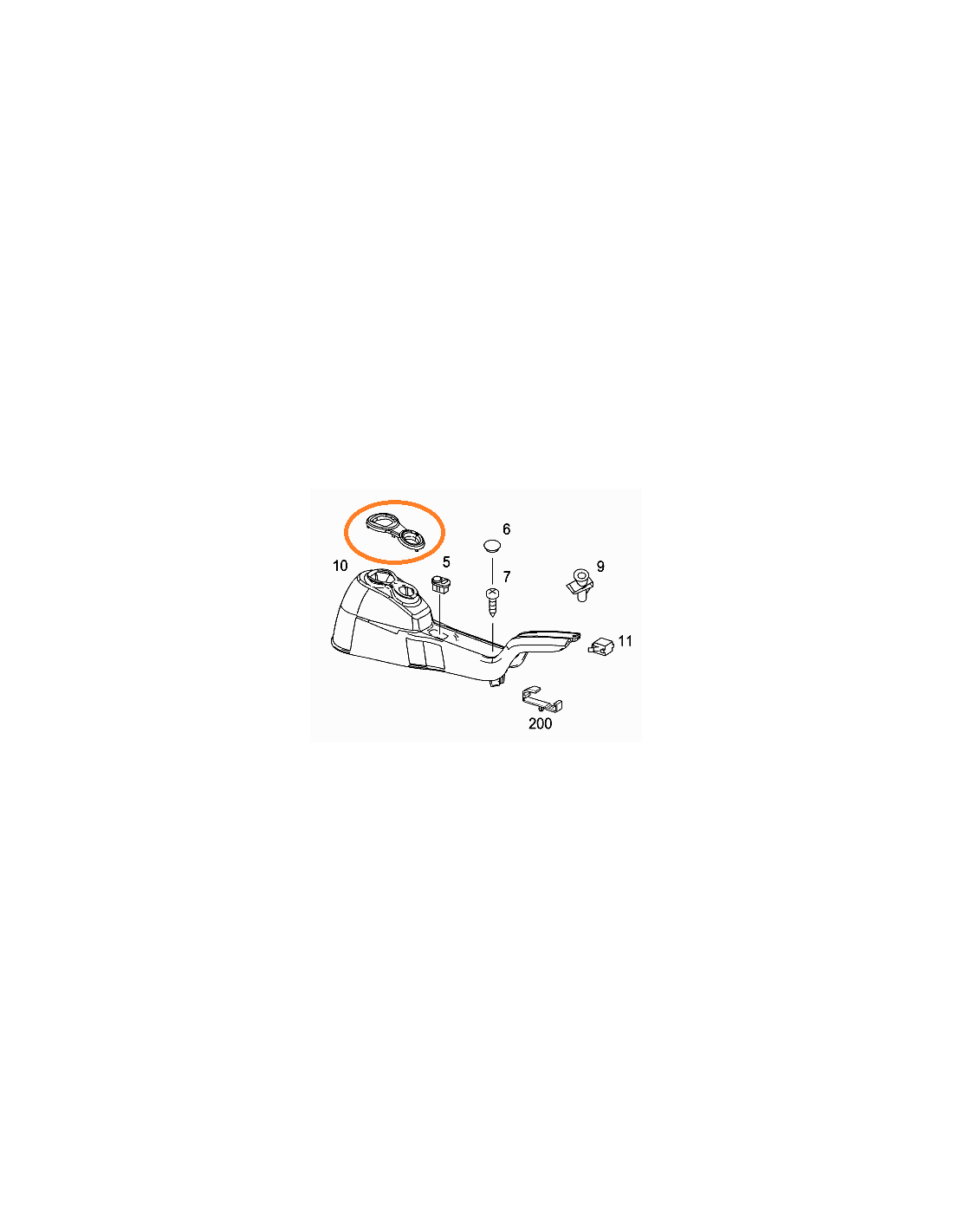 6
10
5
7
9
11
200