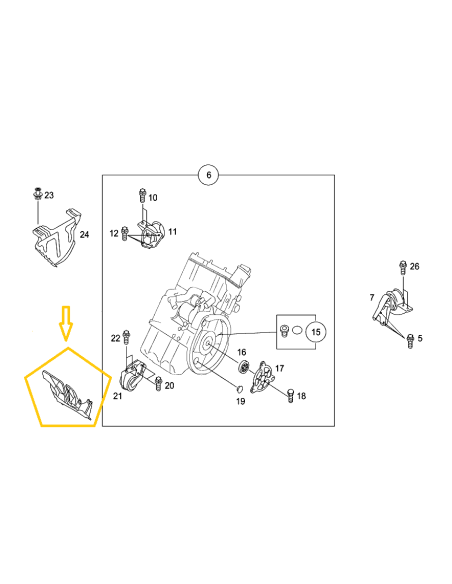 6
23
24
10
12
11
26
7
5
15
22
16
17
21
20
19
18