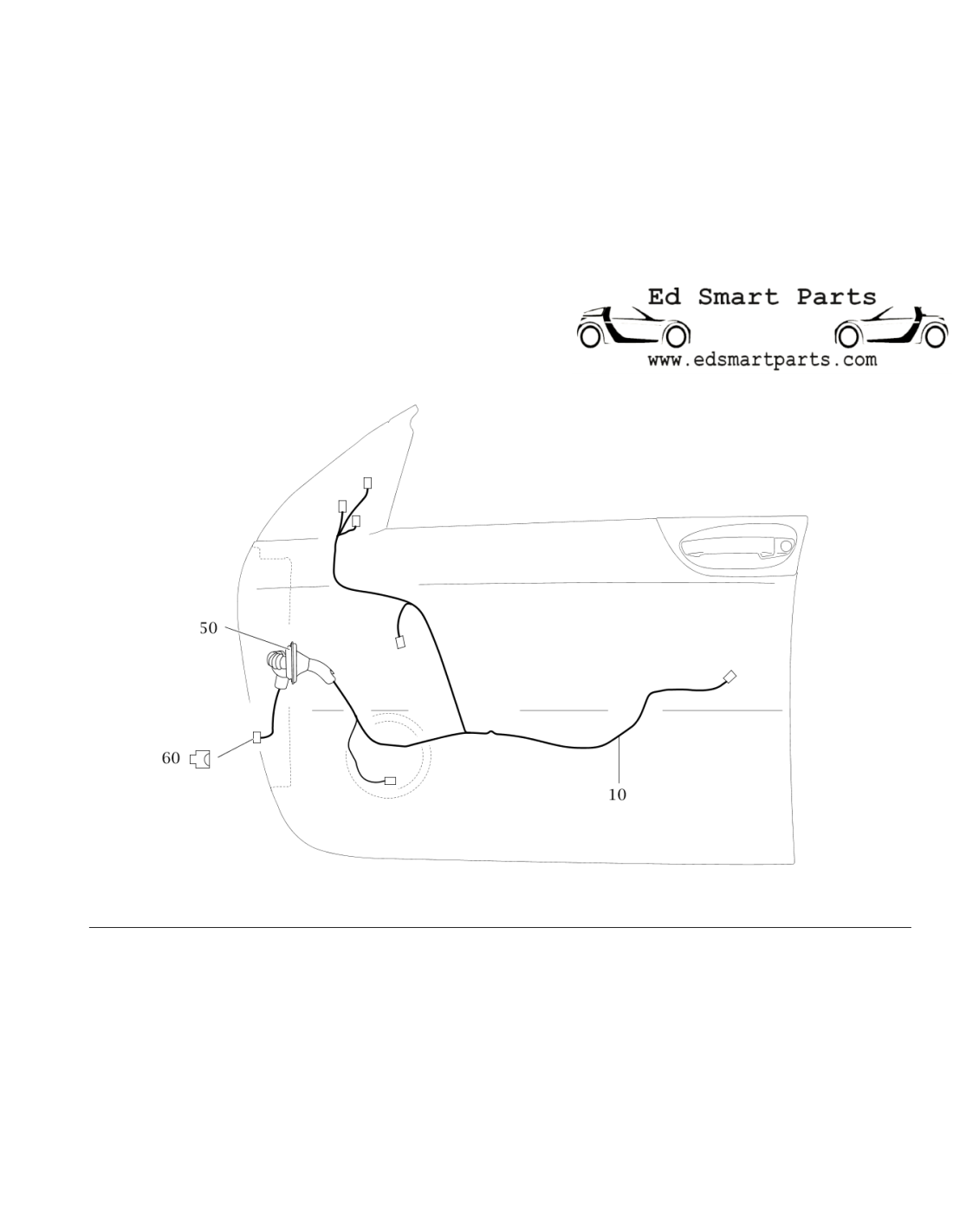 Ed Smart Parts
www.edsmartparts.com

50

60

10