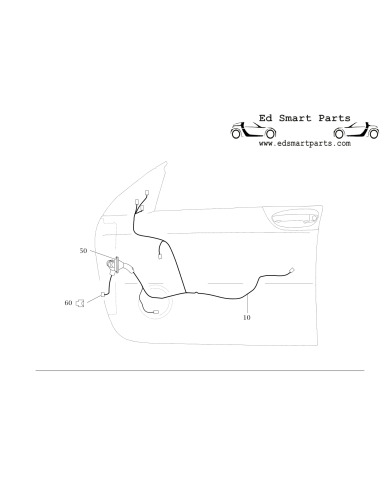 Ed Smart Parts
www.edsmartparts.com

50

60

10