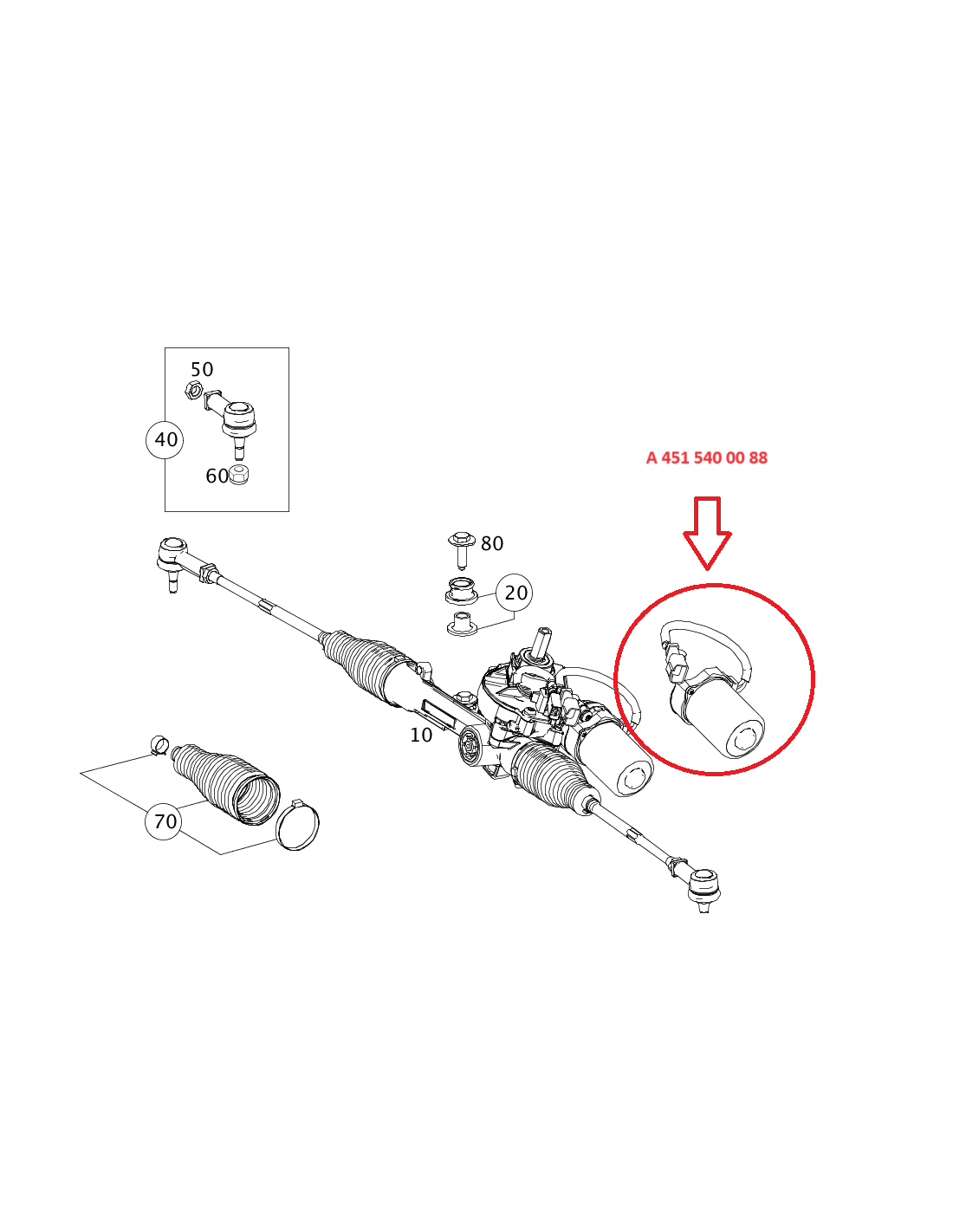 50
40
60
A 451 540 00 88
80
20
10
70