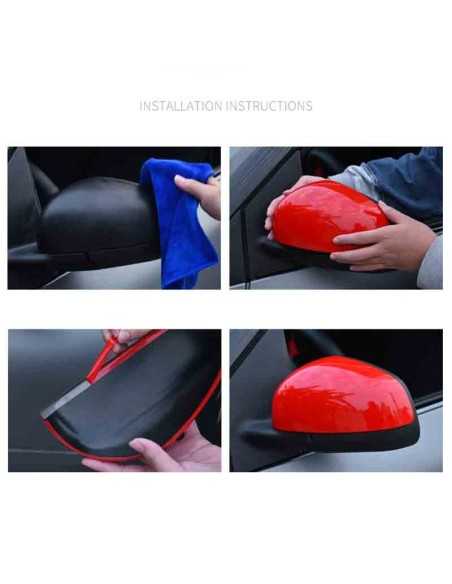 INSTALLATION INSTRUCTIONS