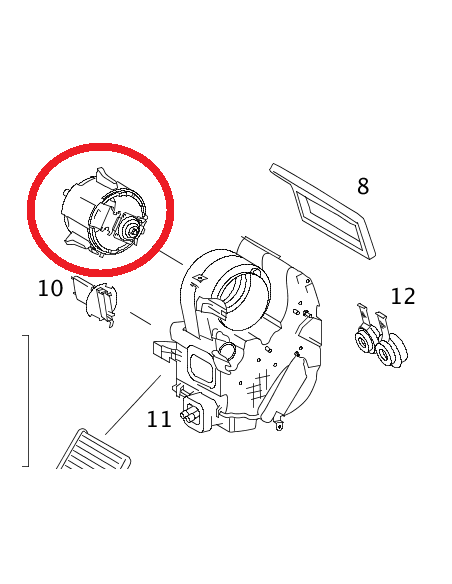 8

10

12

11