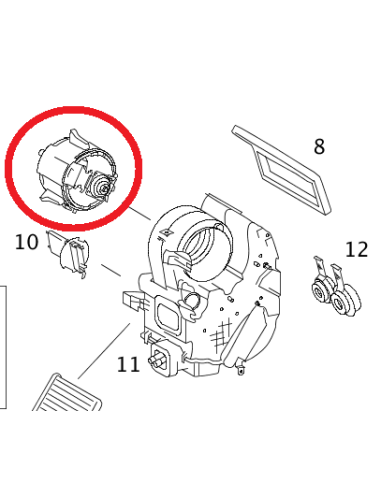 8

10

12

11