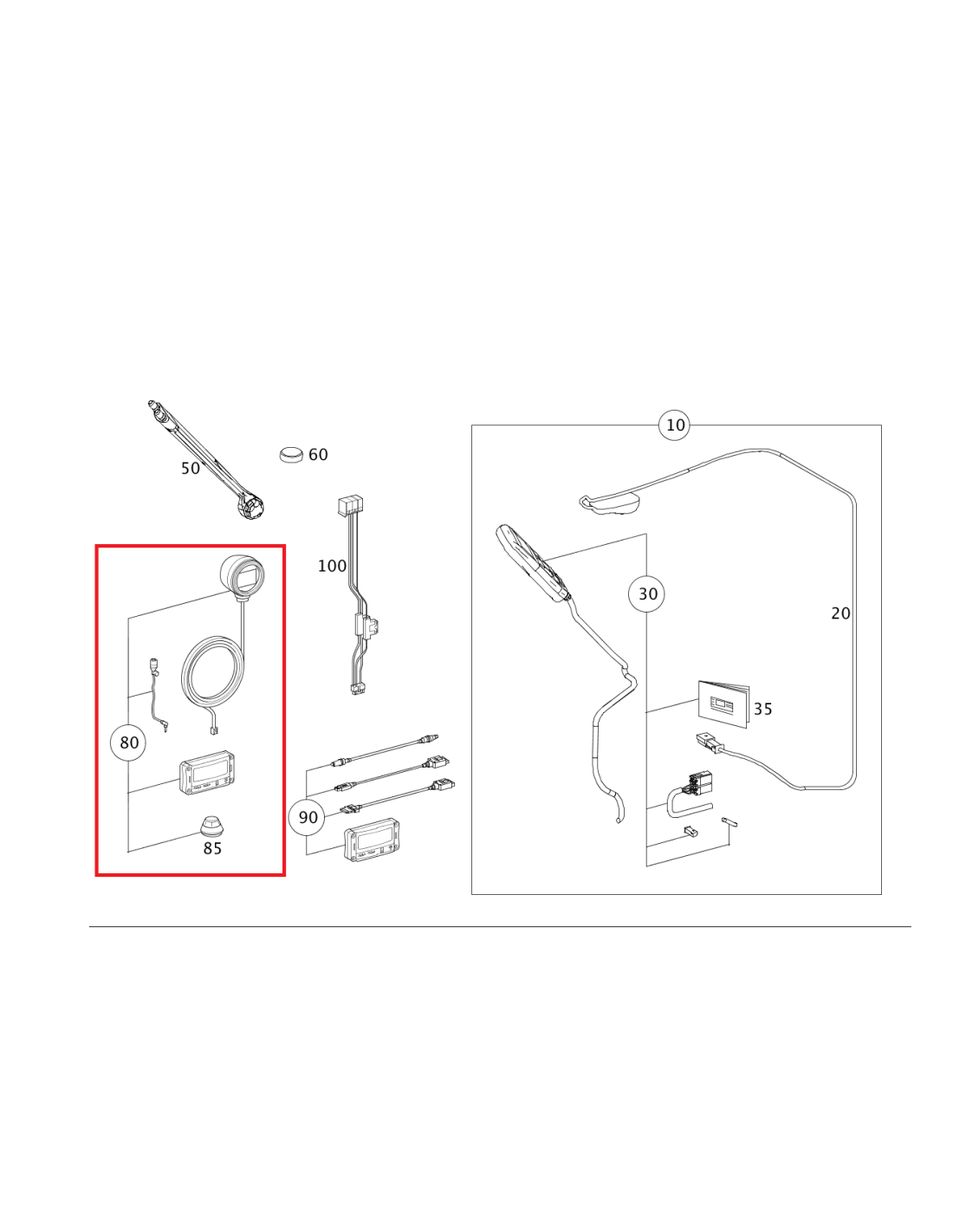 50
60
100
80
85
90
10
30
20
35