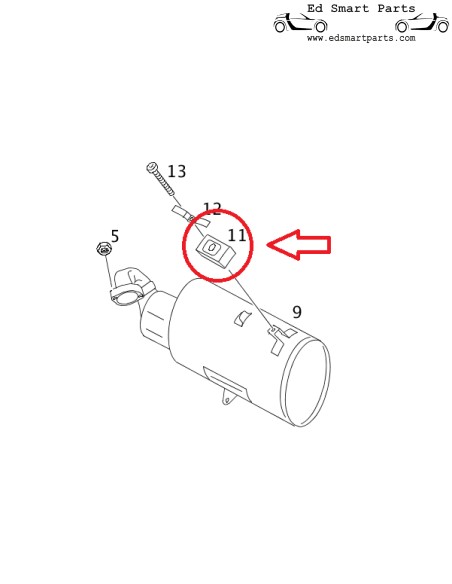 Ed Smart Parts
www.edsmartparts.com

13
12
11
5
9